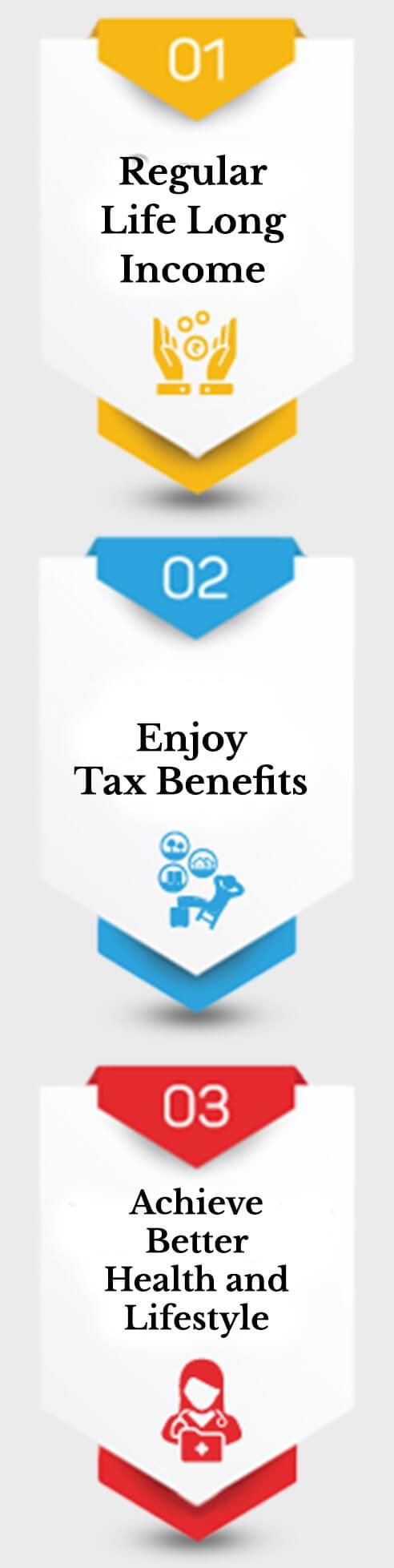 01

Regular Life Long Income

02

Enjoy Tax Benefits

03

Achieve Better Health and Lifestyle