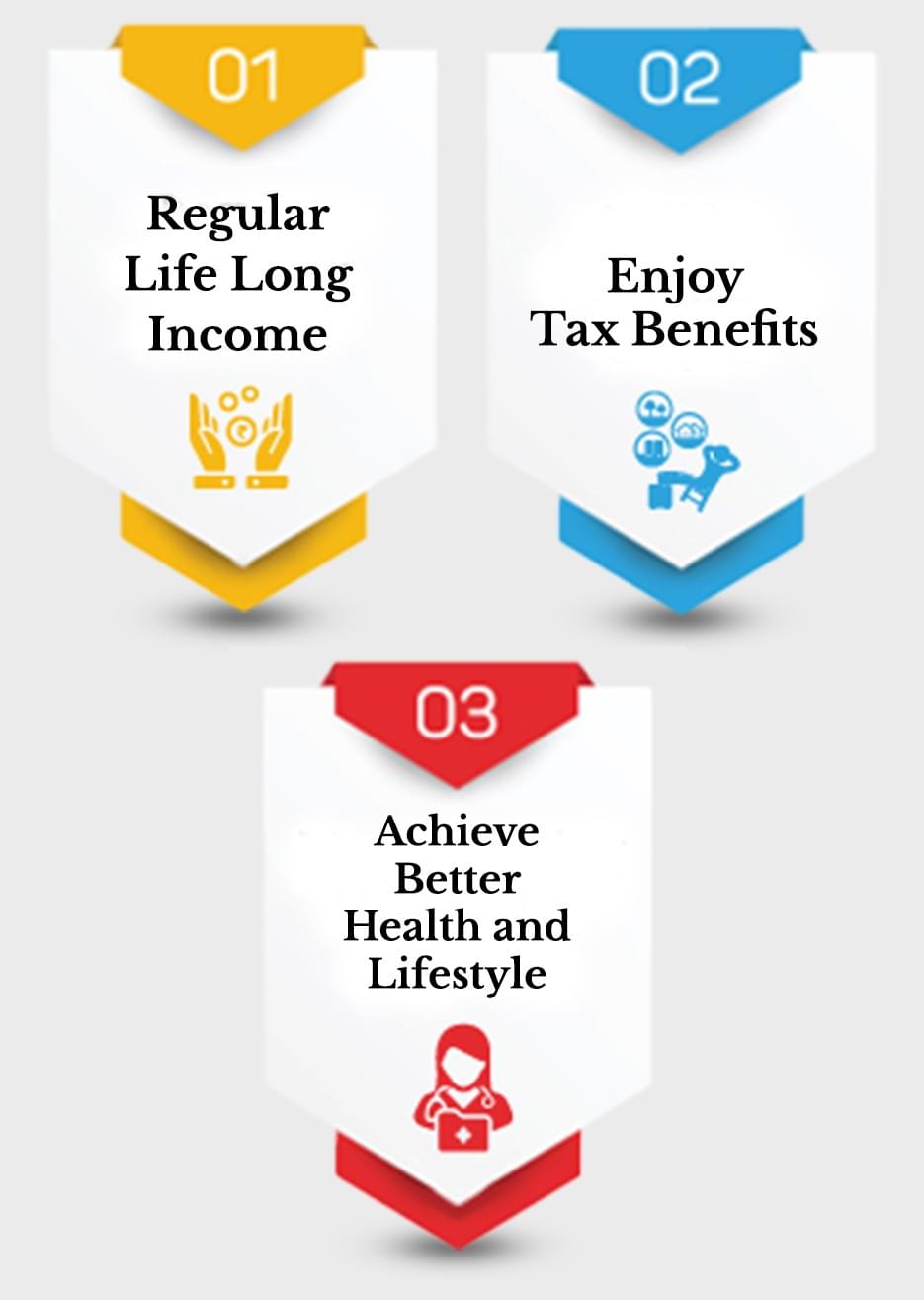 01

Regular Life Long Income

02

Enjoy Tax Benefits

03

Achieve Better Health and Lifestyle